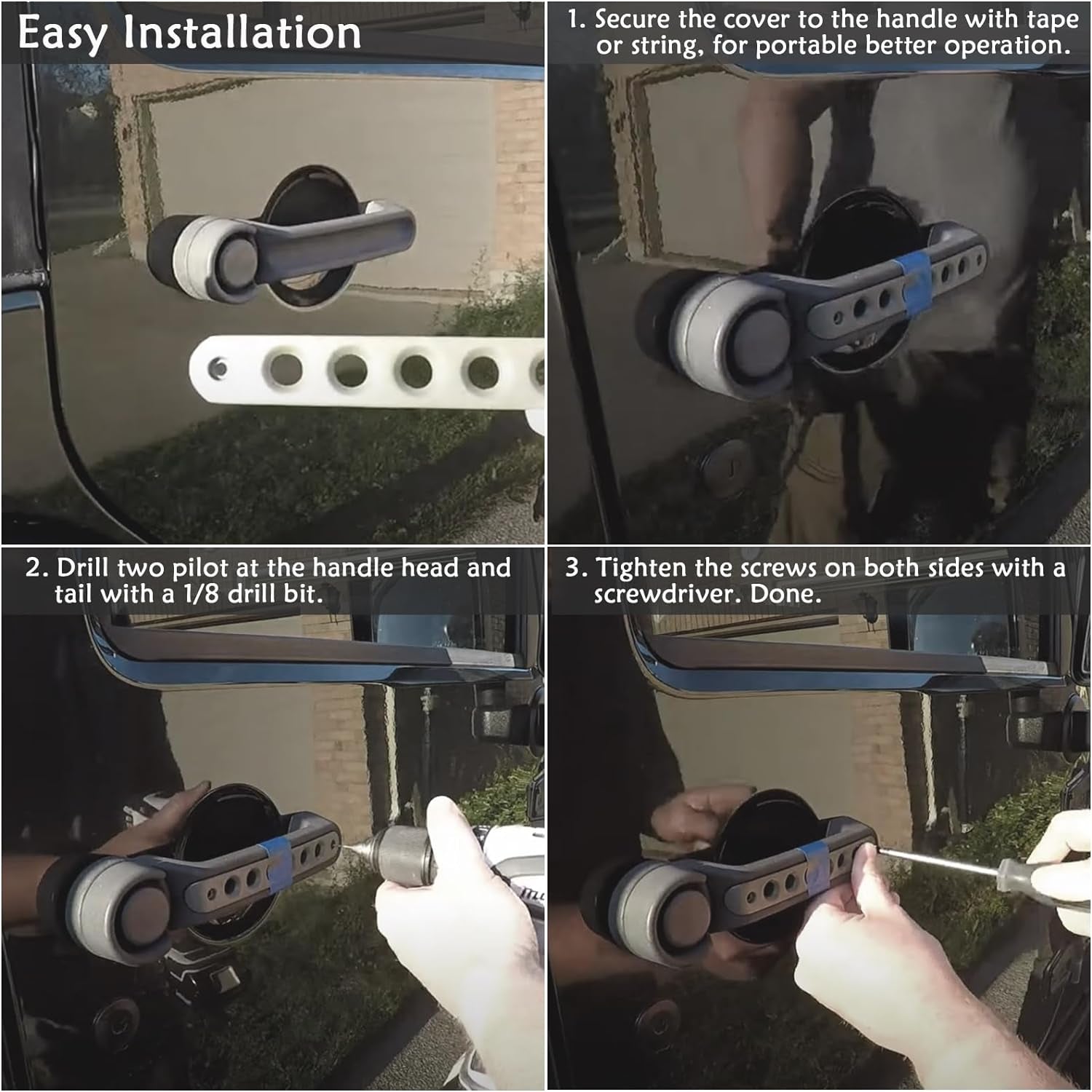 Easy Installation

1. Secure the cover to the handle with tape or string, for portable better operation.

2. Drill two pilot at the handle head and tail with a 1/8 drill bit.

3. Tighten the screws on both sides with a screwdriver. Done.