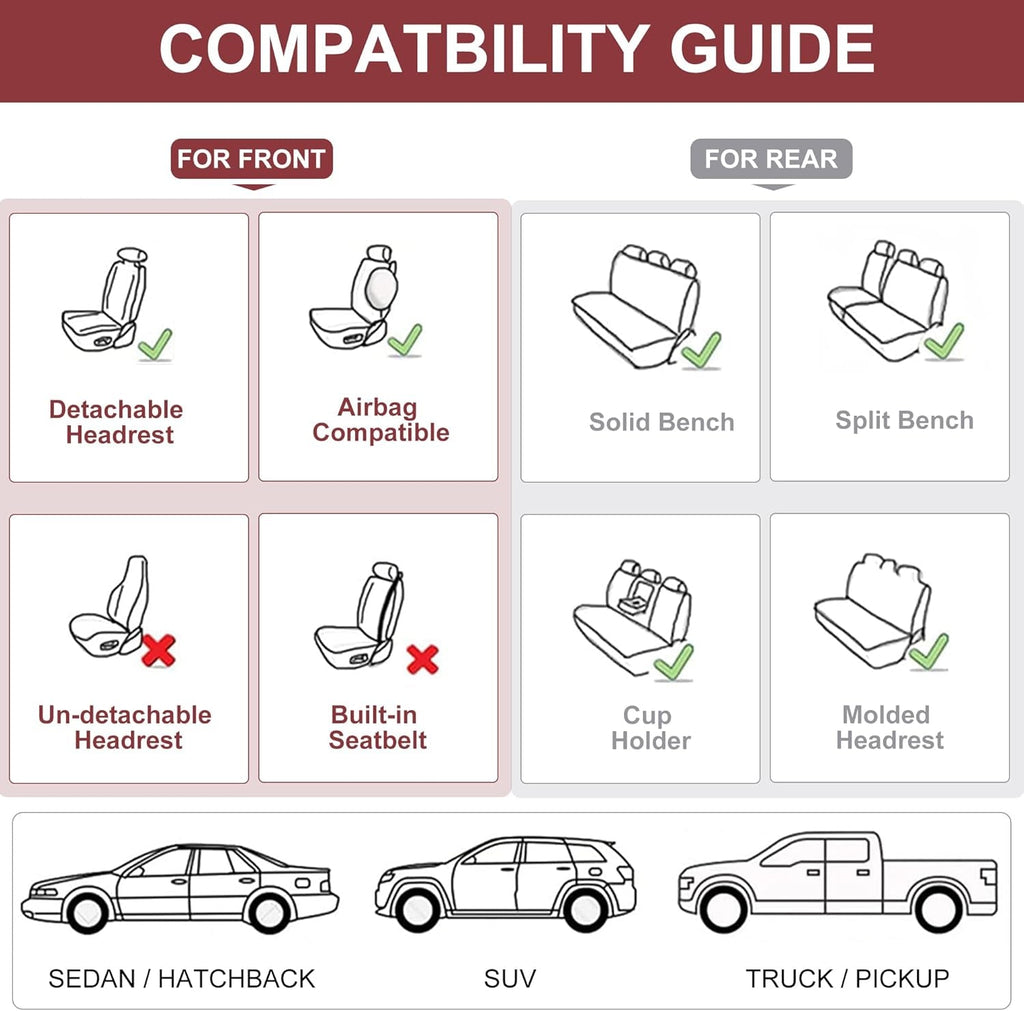 COMPATBILITY GUIDE

FOR FRONT

Detachable Headrest

Airbag Compatible

Un-detachable Headrest

Built-in Seatbelt

FOR REAR

Solid Bench

Split Bench

Cup Holder

Molded Headrest

SEDAN / HATCHBACK

SUV

TRUCK / PICKUP