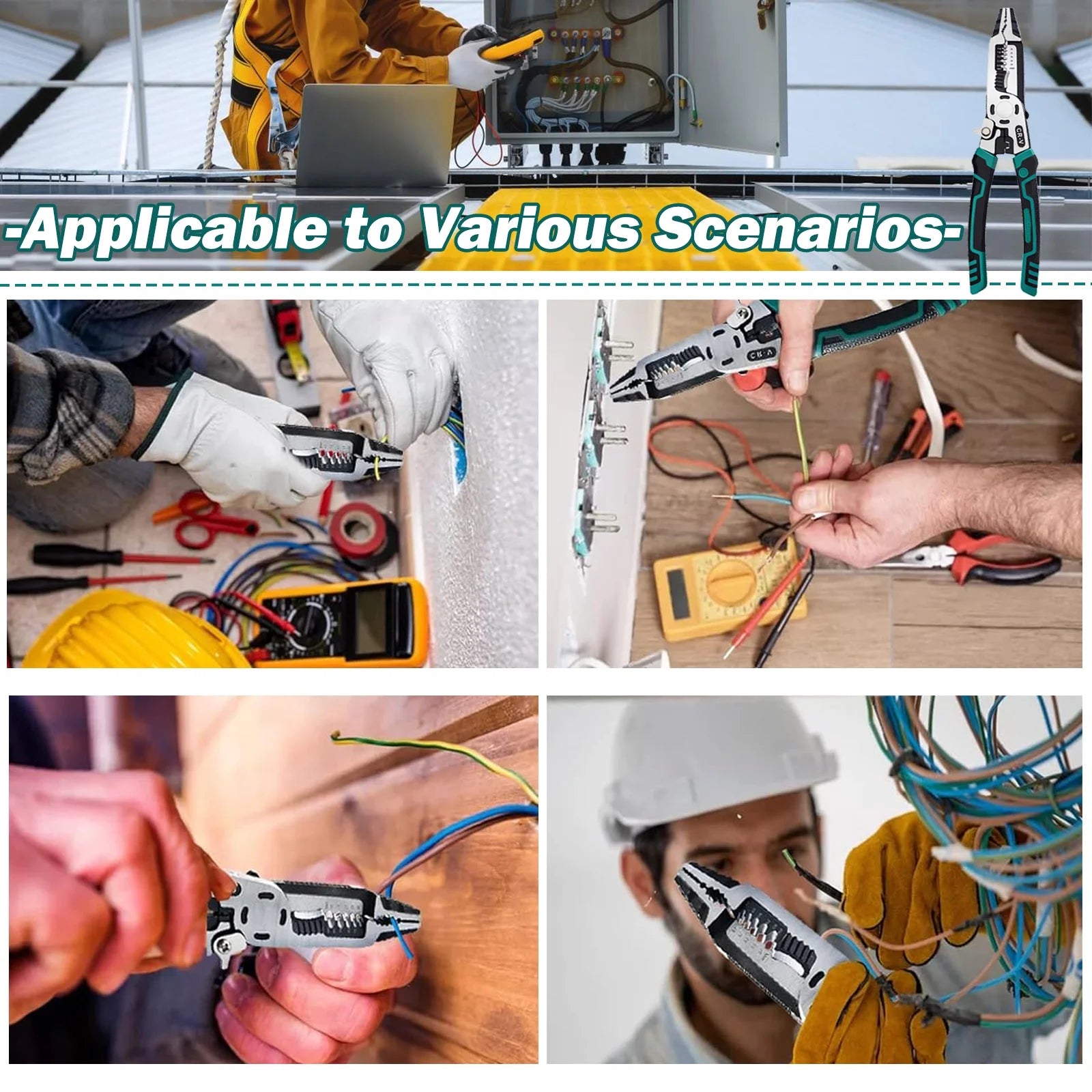 -Applicable to Various Scenarios-

CR-V

CR-V