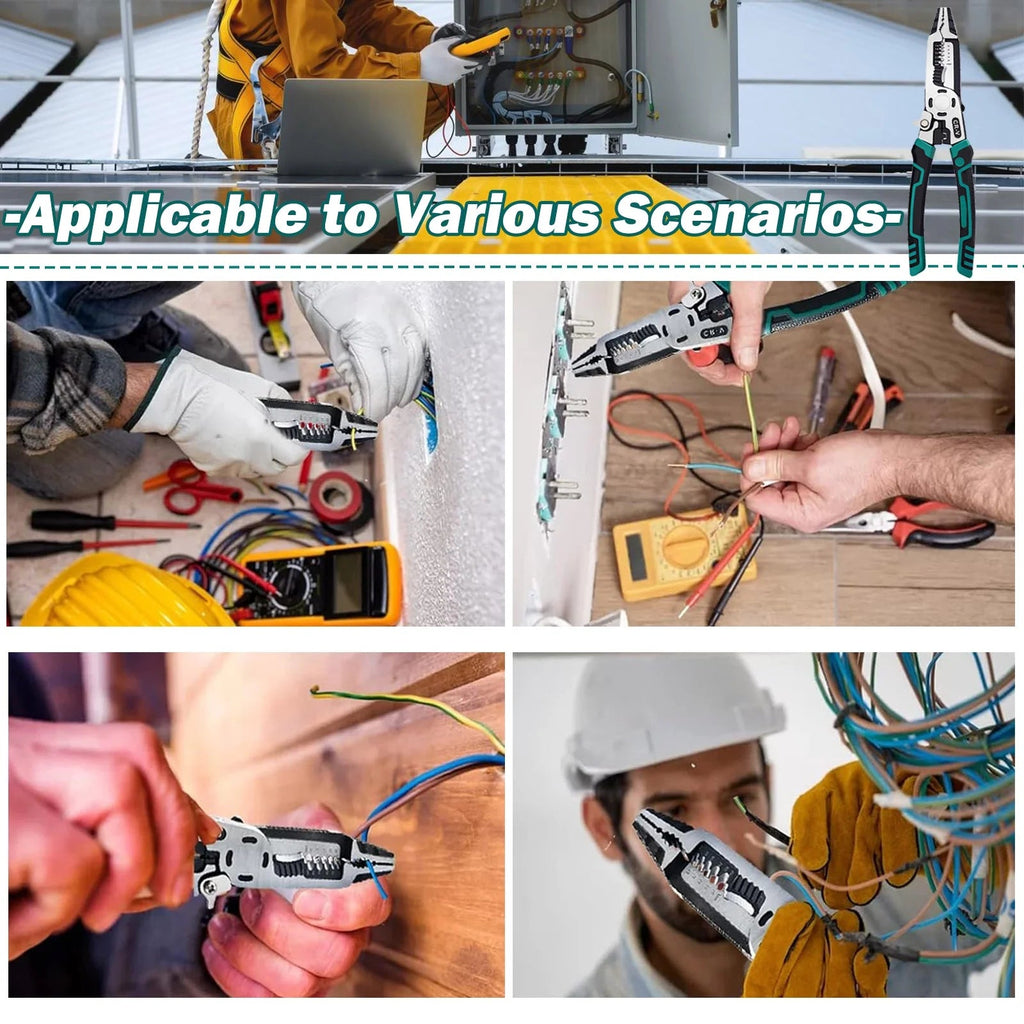 -Applicable to Various Scenarios-