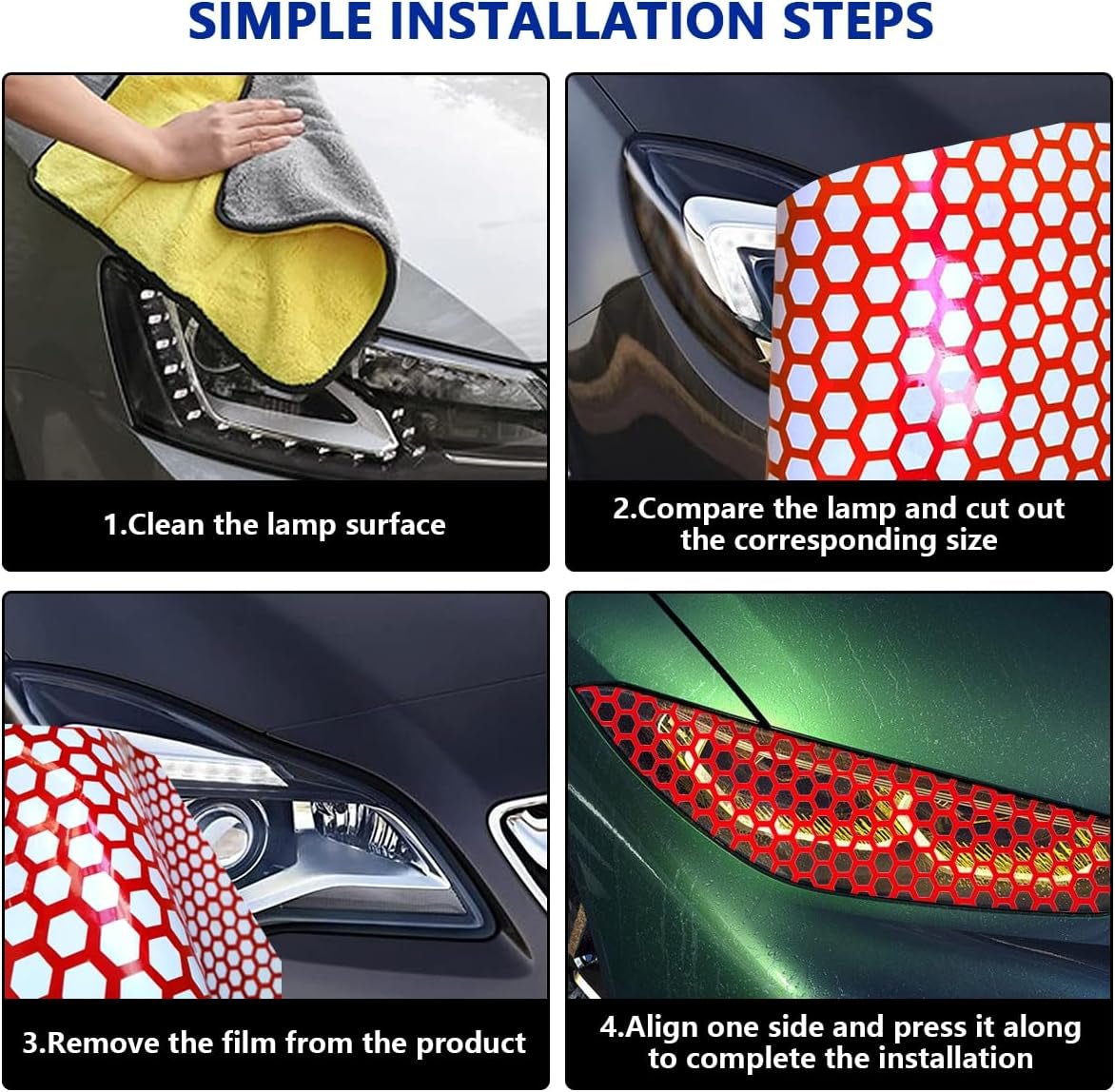 SIMPLE INSTALLATION STEPS

1.Clean the lamp surface

2.Compare the lamp and cut out the corresponding size

3.Remove the film from the product

4.Align one side and press it along to complete the installation